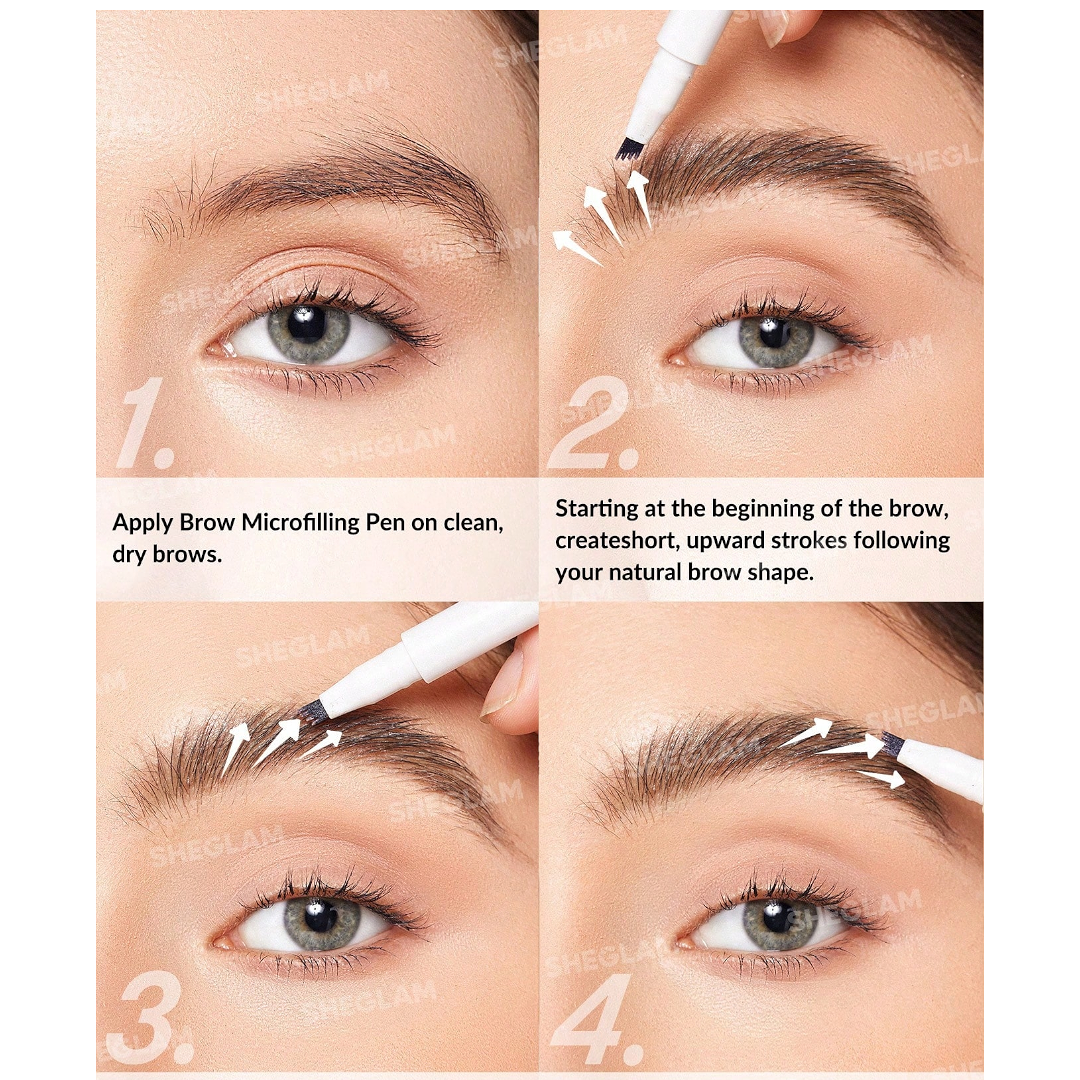 SHEGLAM

1.

Apply Brow Microfilling Pen on clean, dry brows.

2.

Starting at the beginning of the brow, createshort, upward strokes following your natural brow shape.

3.

4.